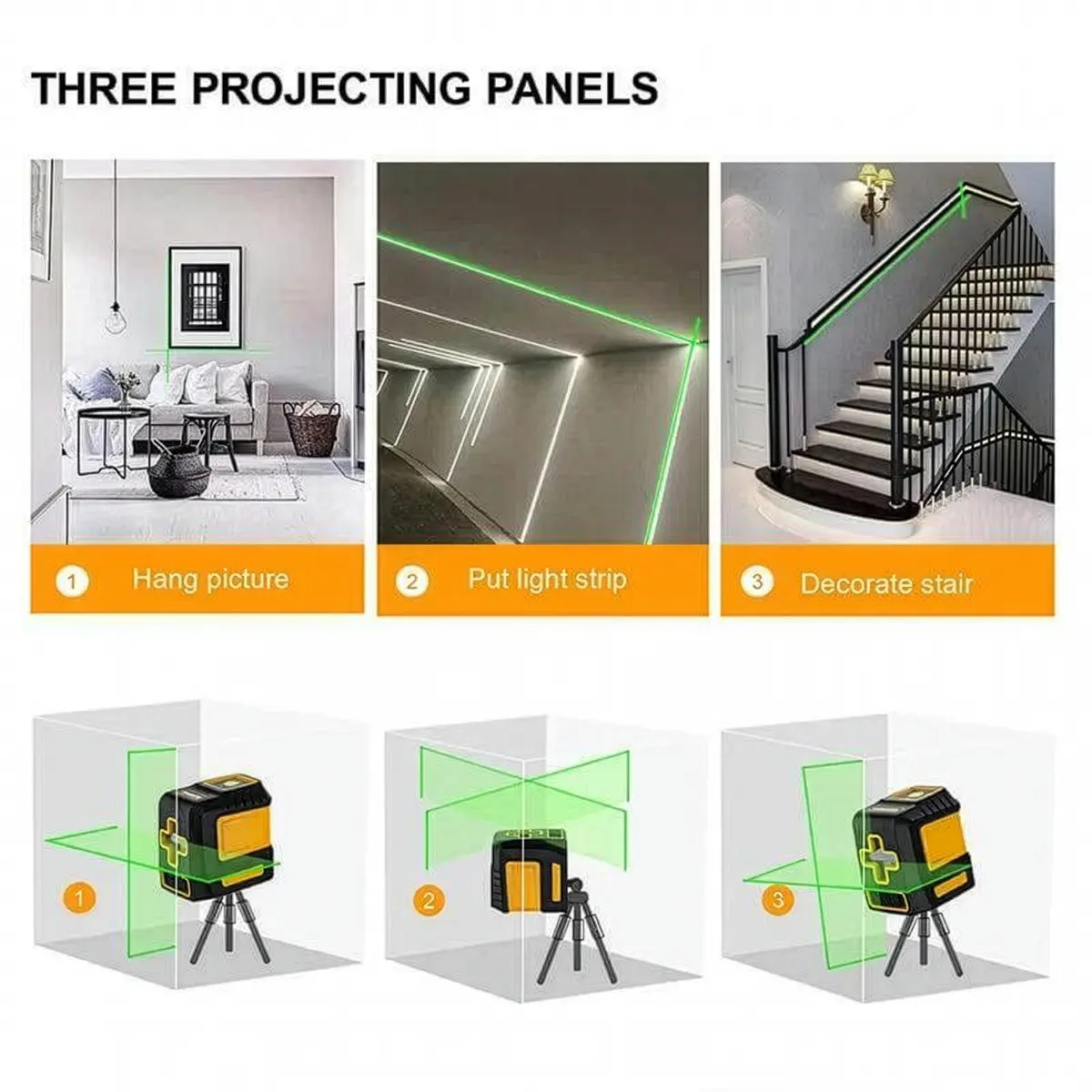 THREE PROJECTING PANELS

1 Hang picture

2 Put light strip

3 Decorate stair

1

2

3